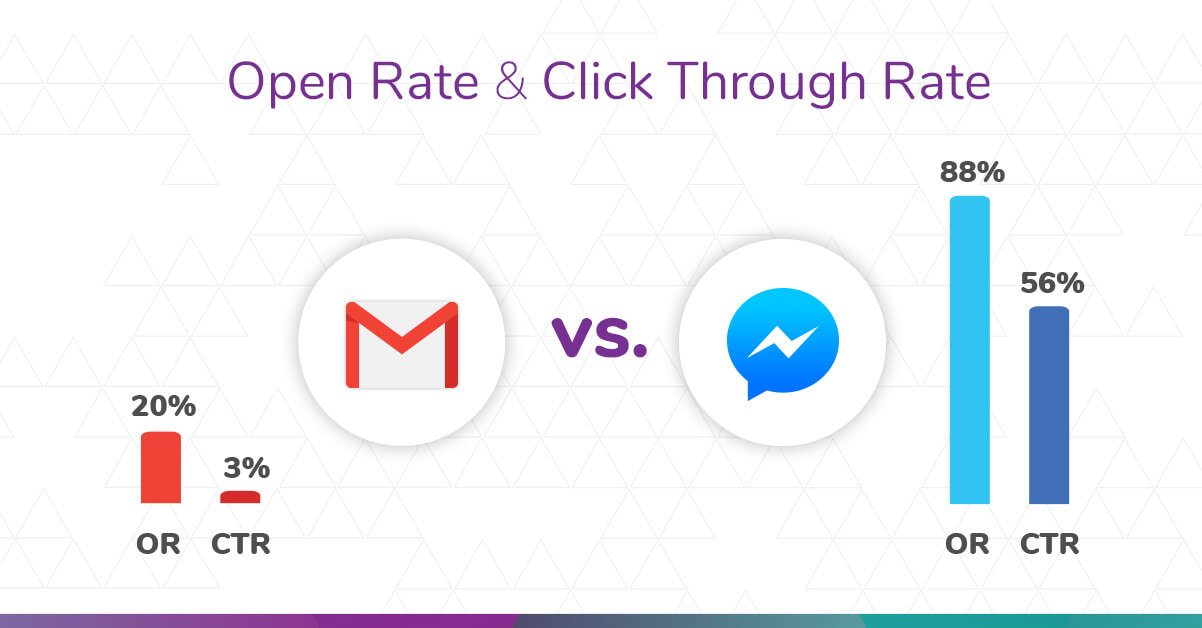 Open Rate & Click Through Rate

20%
3%
OR CTR

vs.

88%
56%
OR CTR